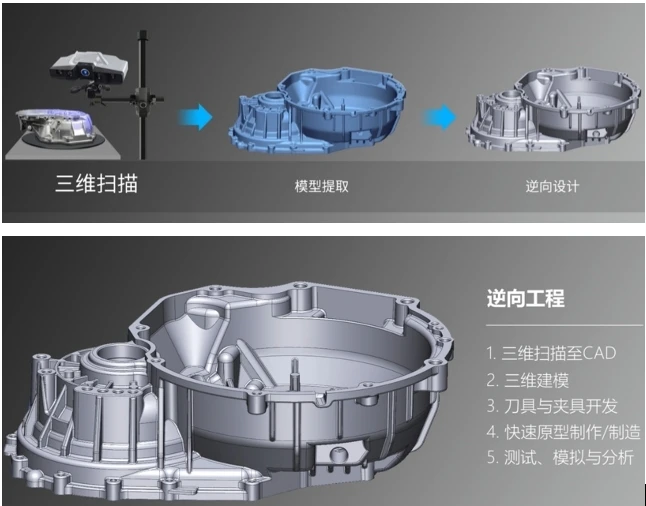 三维扫描

模型提取

逆向设计

逆向工程

1. 三维扫描至CAD
2. 三维建模
3. 刀具与夹具开发
4. 快速原型制作/制造
5. 测试、模拟与分析